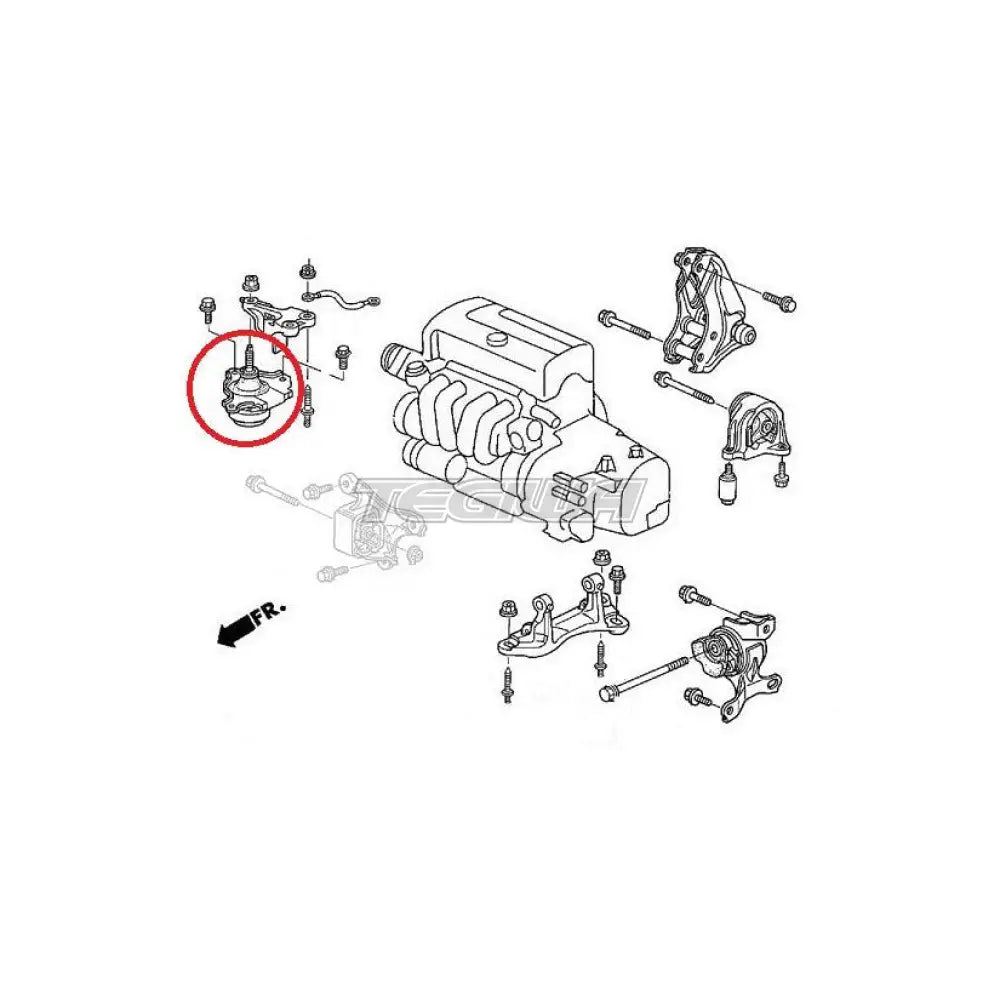 TEGIWA

FR.