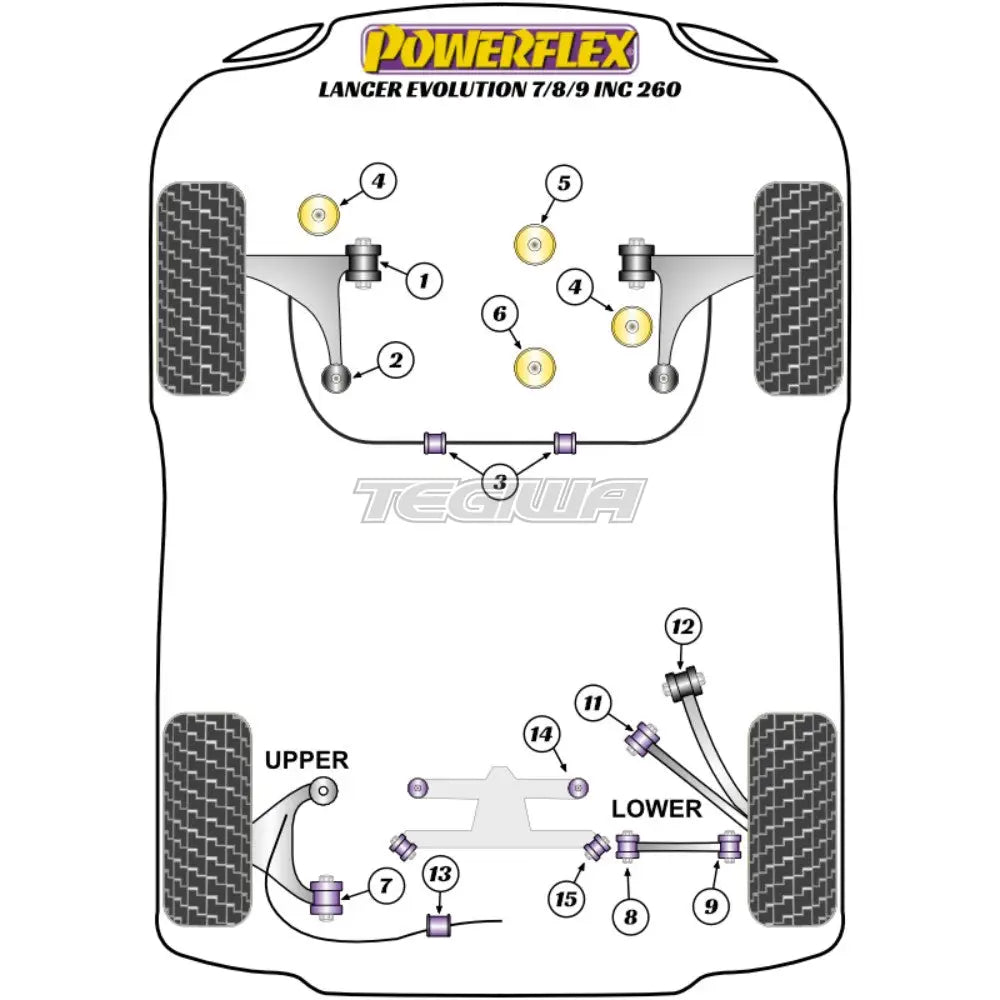 POWERFLEX
LANCER EVOLUTION 7/8/9 INC 260

4
5
1
4
6
2
3
TEGIWA

12
11
14
UPPER
LOWER
7
13
15
8
9