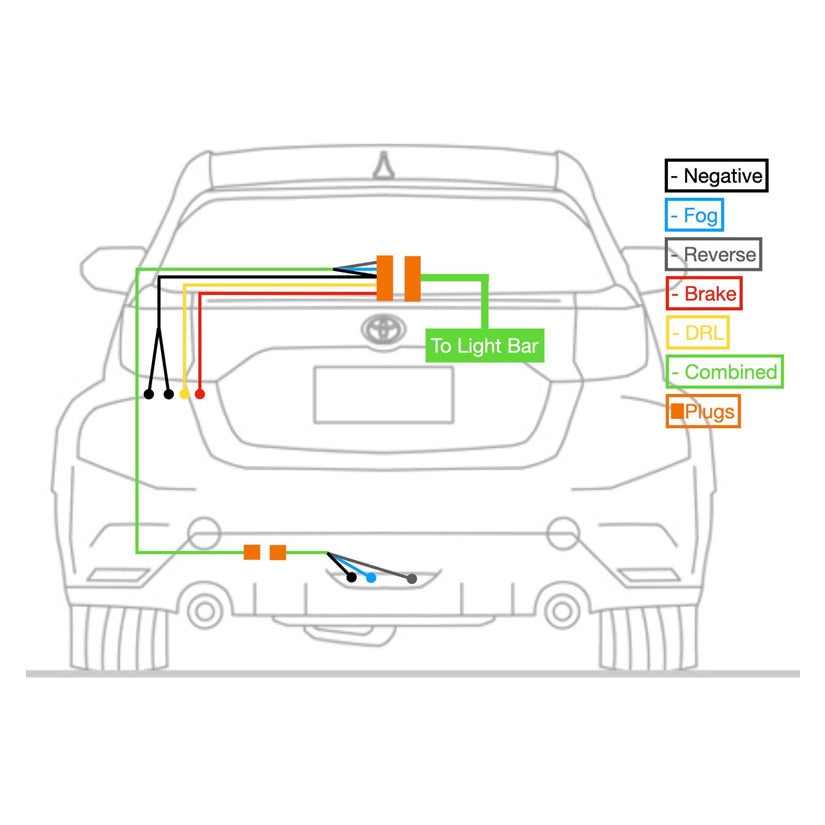 To Light Bar

- Negative
- Fog
- Reverse
- Brake
- DRL
- Combined
Plugs