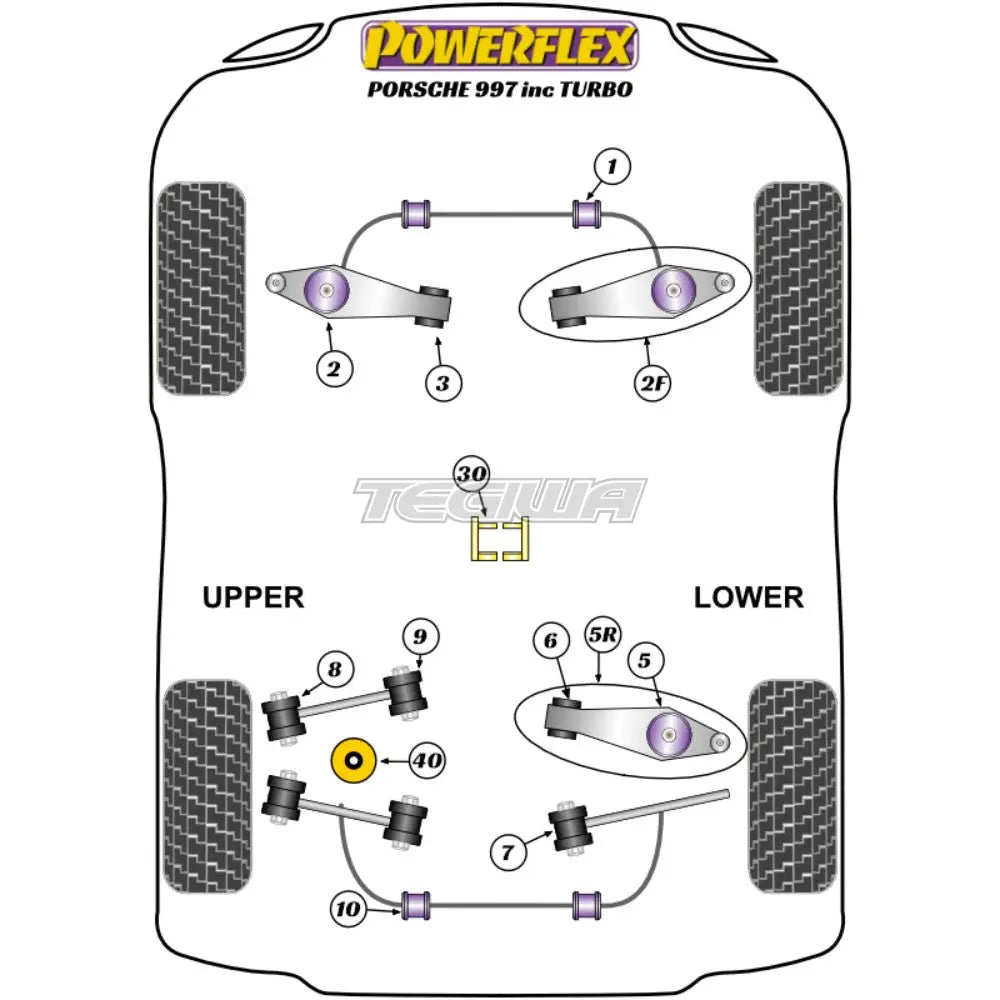 POWERFLEX
PORSCHE 997 inc TURBO

1

2

3

2F

30

TEGIWA

UPPER

LOWER

9

8

6

5R

5

40

7

10