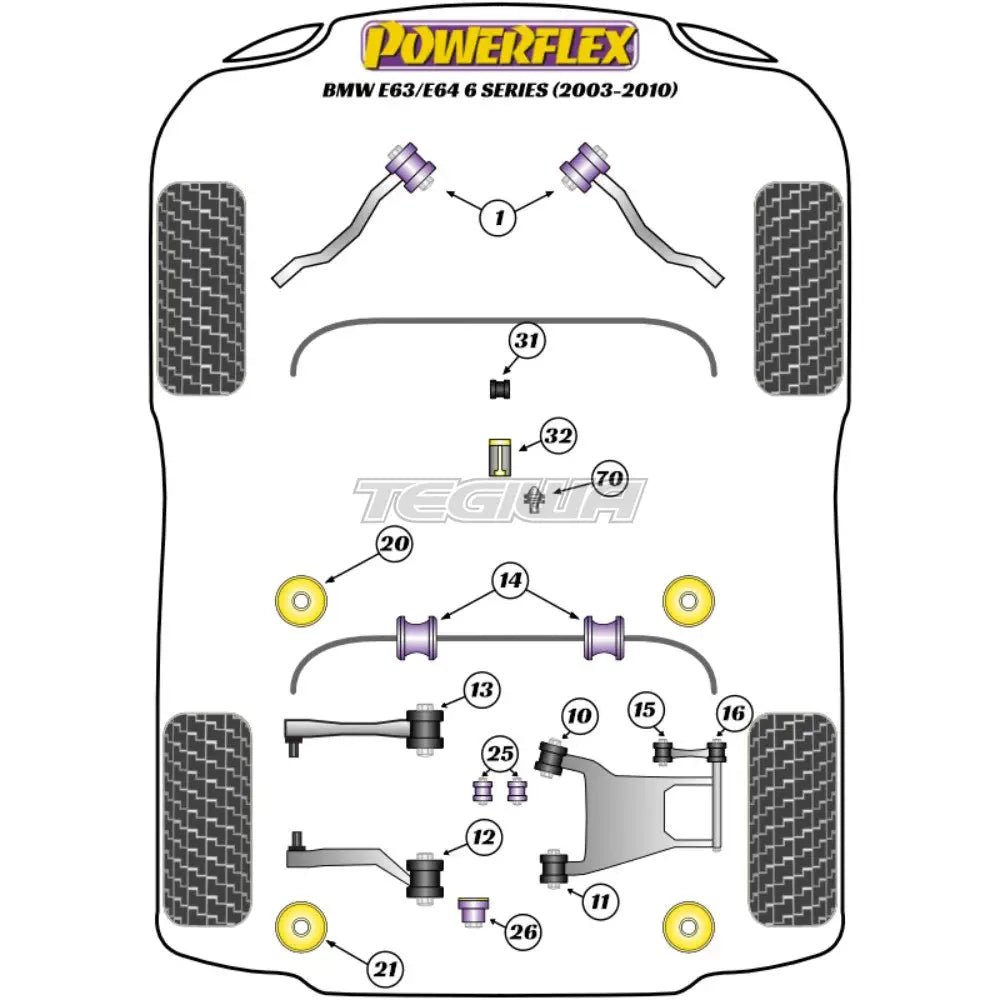 POWERFLEX
BMW E63/E64 6 SERIES (2003-2010)

1

31

32

70

TEGIWA

20

14

13

10

15

16

25

12

11

26

21