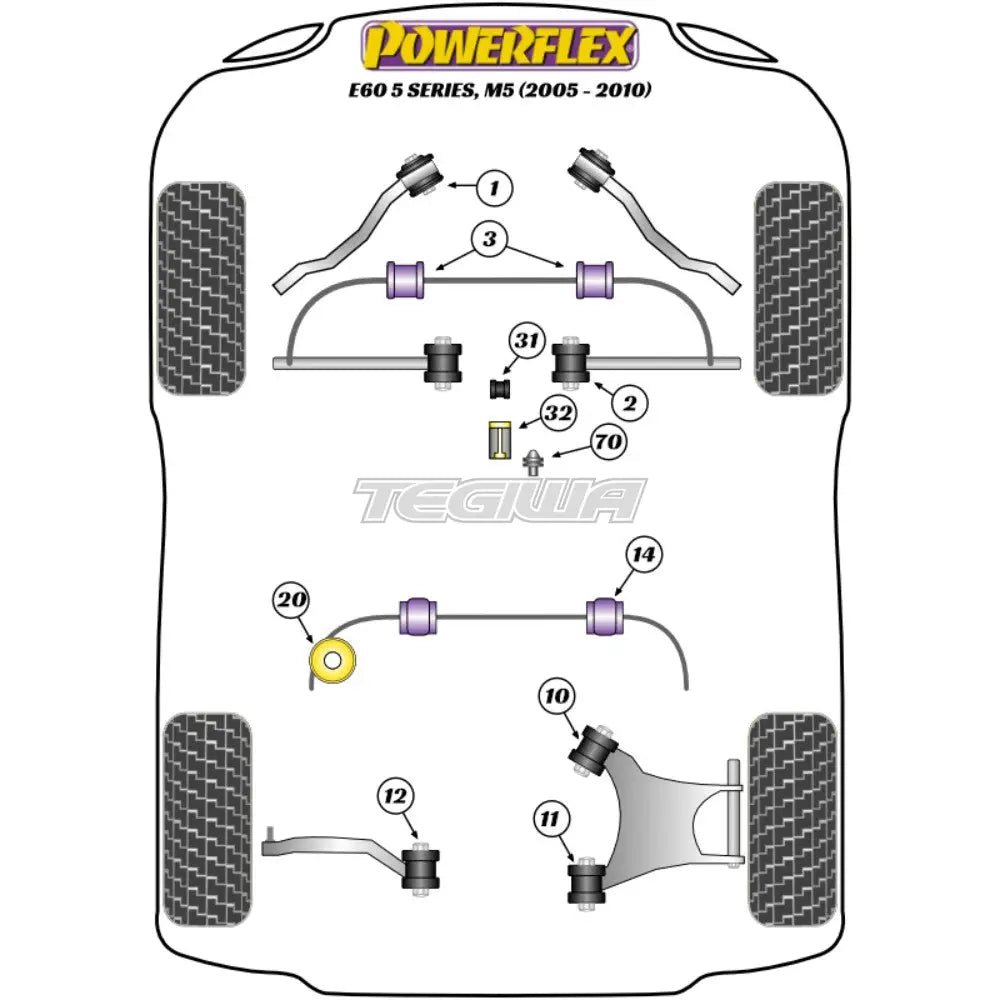 POWERFLEX
E60 5 SERIES, M5 (2005 - 2010)

1
3
31
2
32
70
TEGIWA
14
20
10
12
11