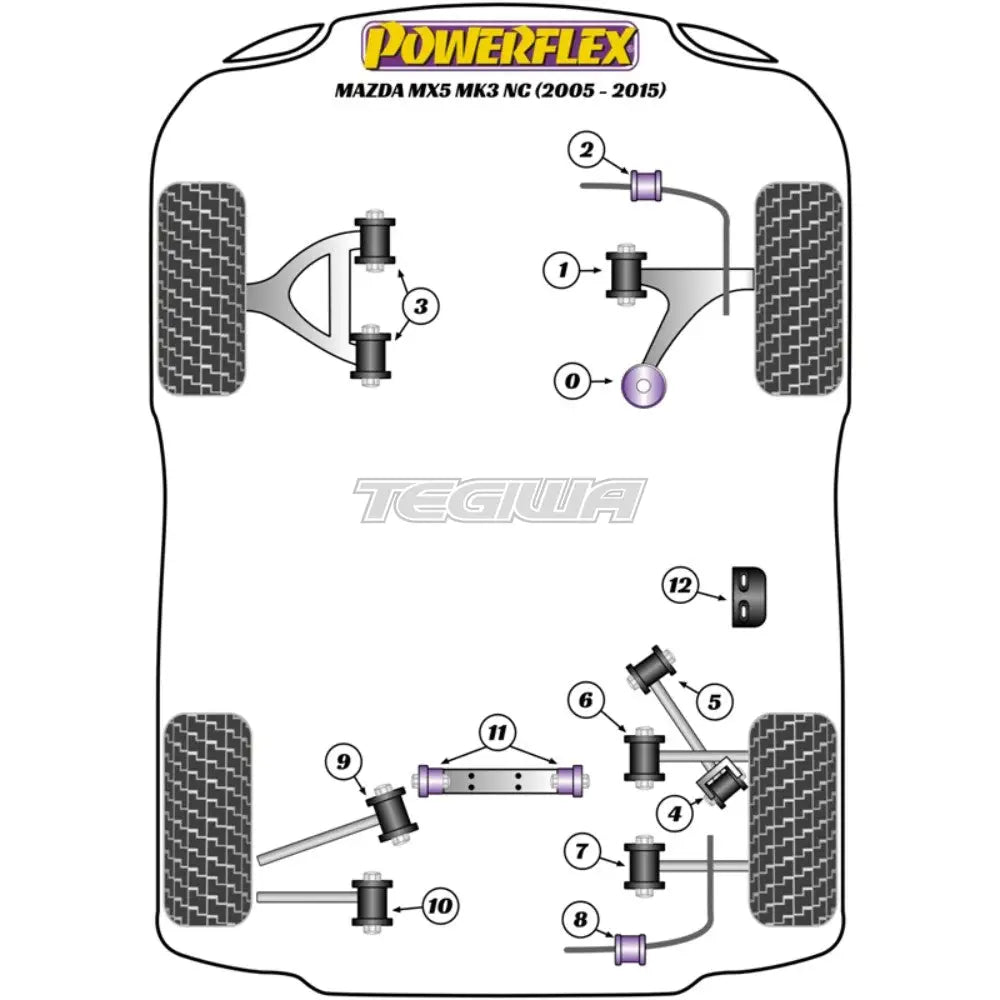 POWERFLEX
MAZDA MX5 MK3 NC (2005 - 2015)

2
1
3
0

TEGIWA

12
5
6
11
9
4
7
10
8