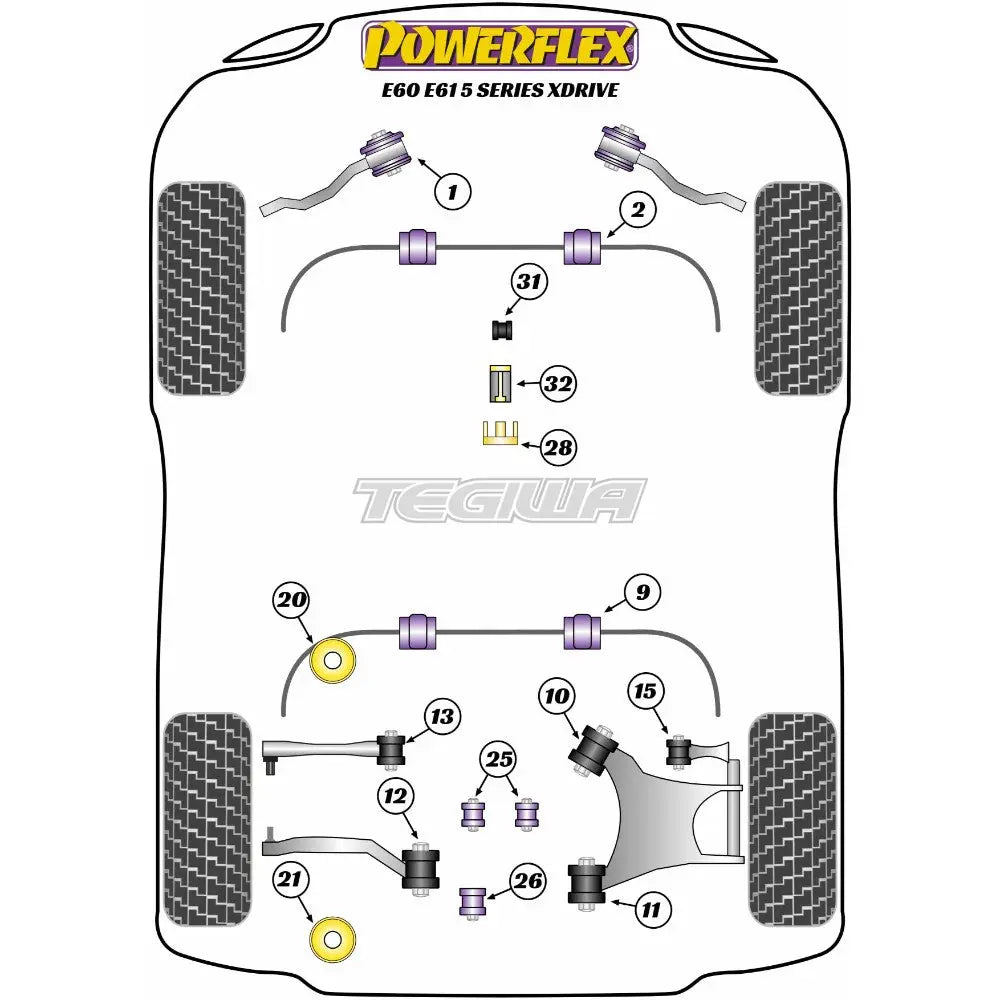 POWERFLEX
E60 E61 5 SERIES XDRIVE

1
2
31
32
28

TEGIWA

20
9
13
10
15
25
12
21
26
11