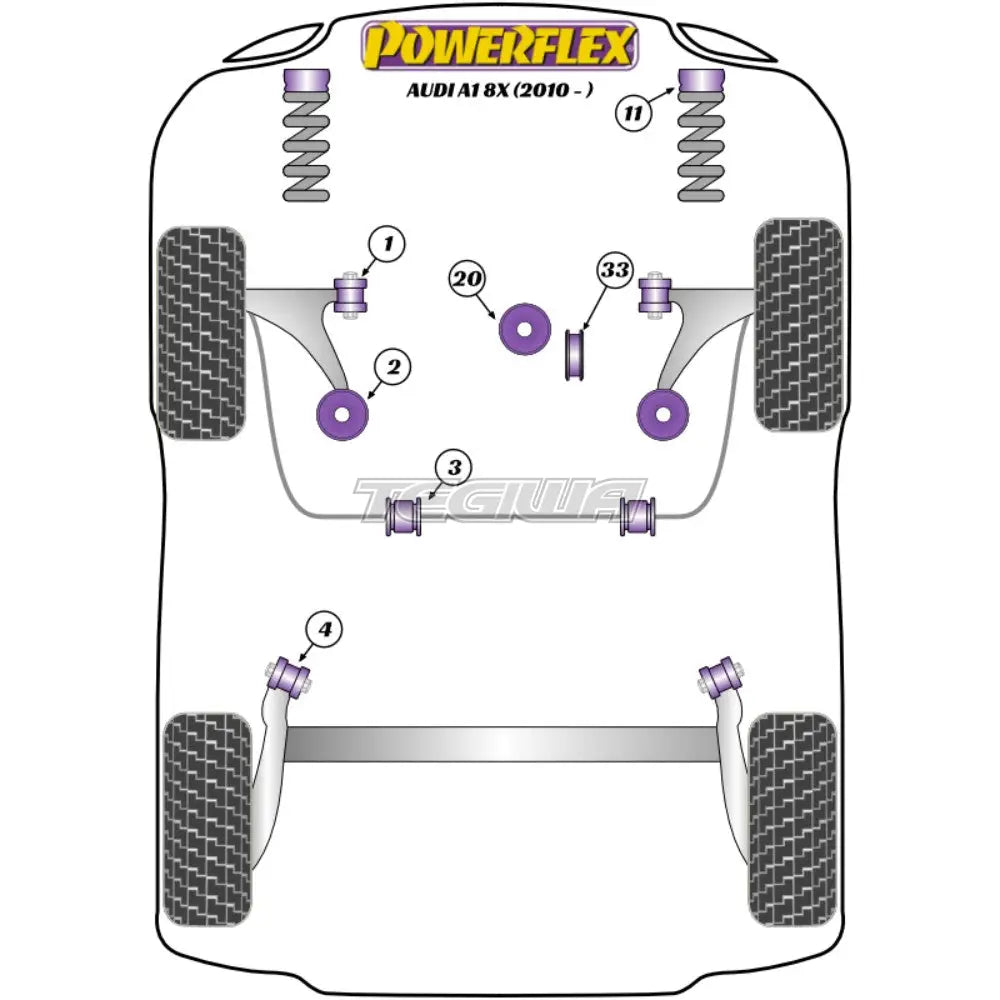 POWERFLEX
AUDI A1 8X (2010 - )

11

1

20

33

2

3

TEGIWA

4