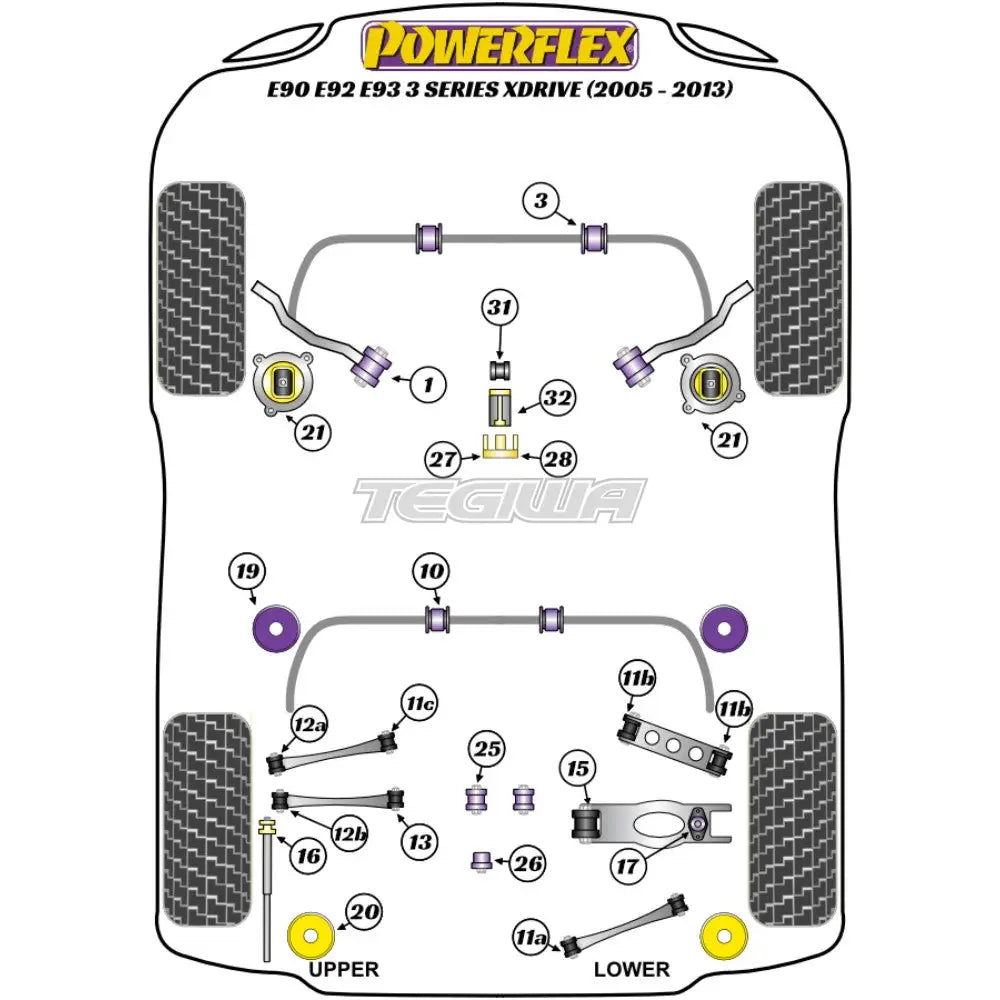 POWERFLEX
E90 E92 E93 3 SERIES XDRIVE (2005 - 2013)

3
31
1
32
21
21
27
28
TEGIWA

19
10
11b
11b
12a
11c
25
15
12b
13
16
26
17
20
11a
UPPER
LOWER