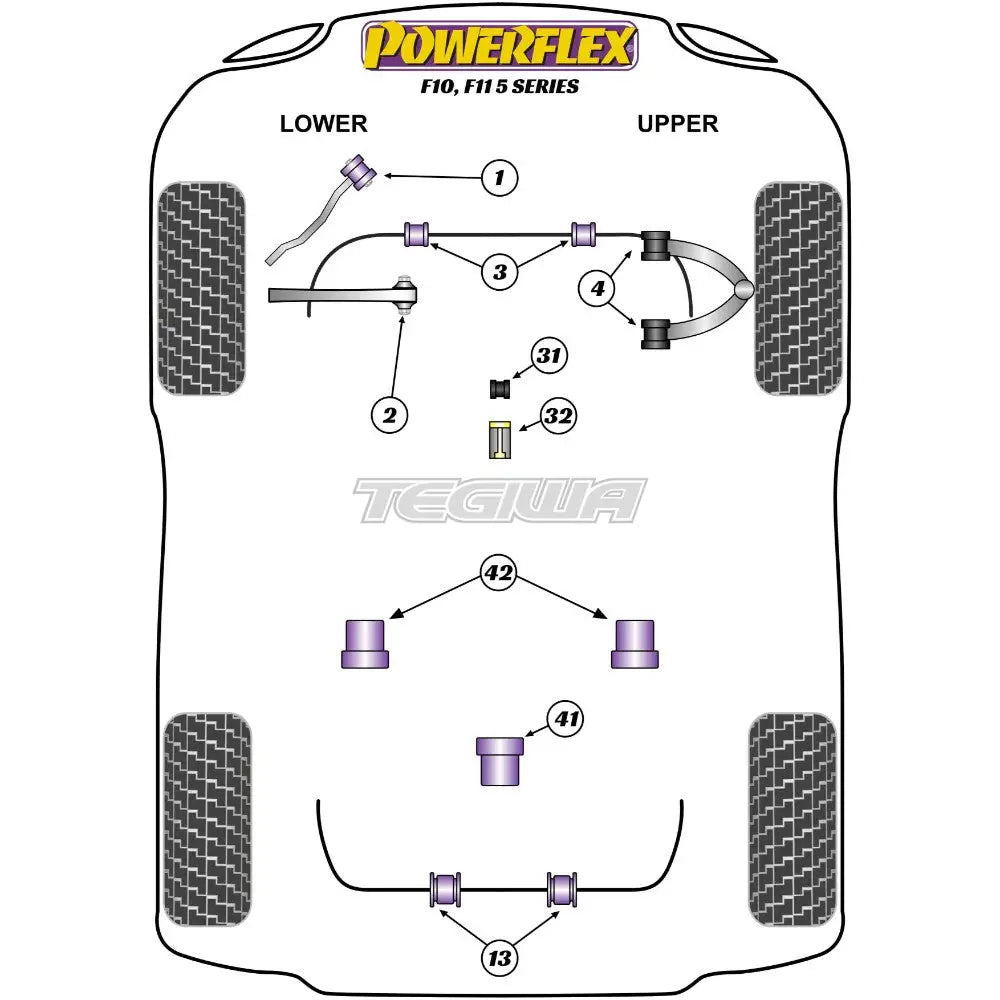 POWERFLEX
F10, F11 5 SERIES

LOWER

UPPER

1

3

4

2

31

32

TEGIWA

42

41

13