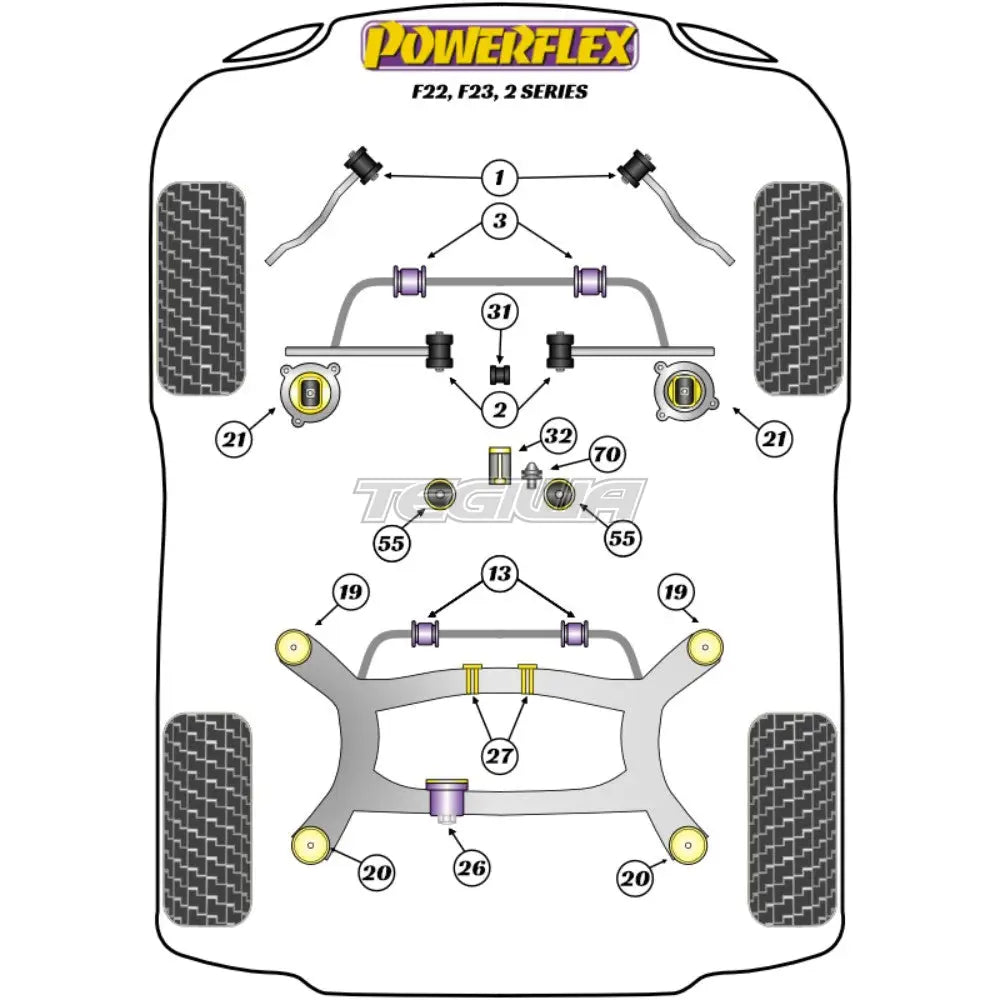 POWERFLEX

F22, F23, 2 SERIES

1

3

31

2

21

21

32

70

TEGIWA

55

55

13

19

19

27

26

20

20