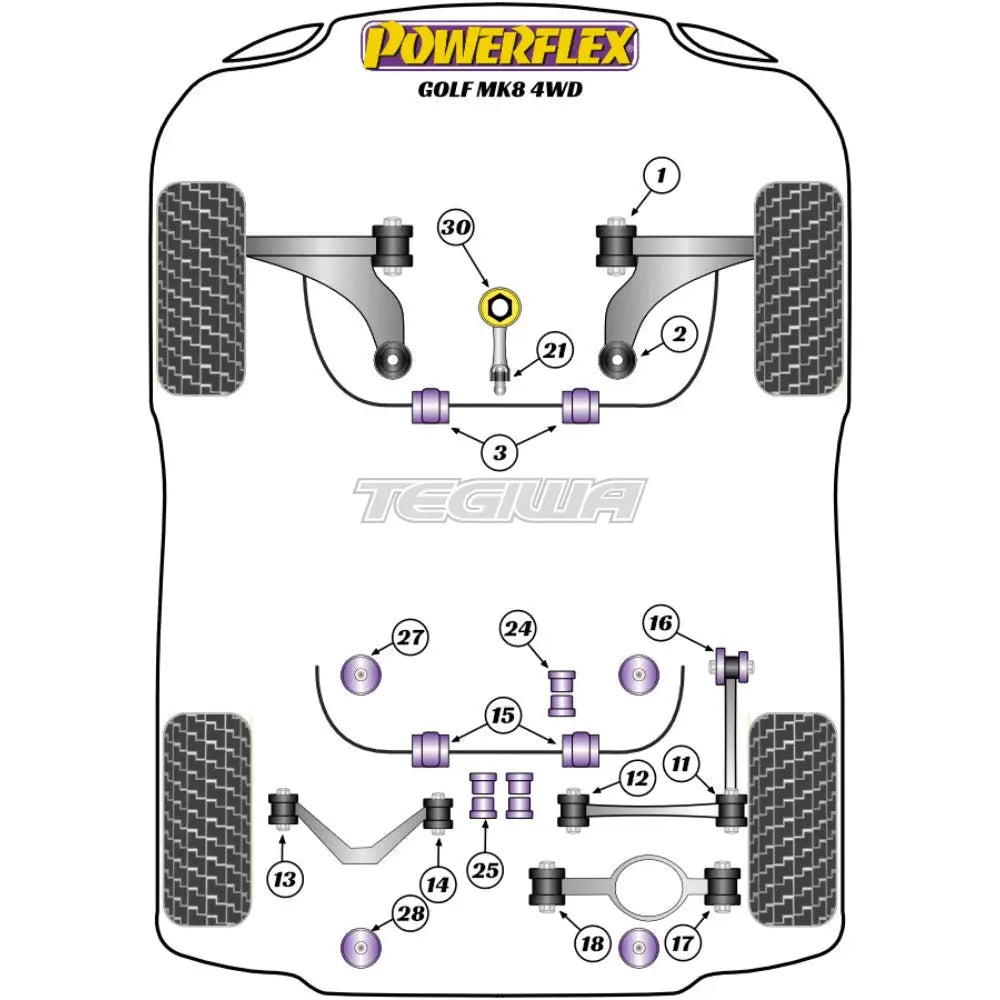 POWERFLEX
GOLF MK8 4WD

1
30
2
21
3

TEGIWA

27
24
16
15
12
11
13
14
25
28
18
17