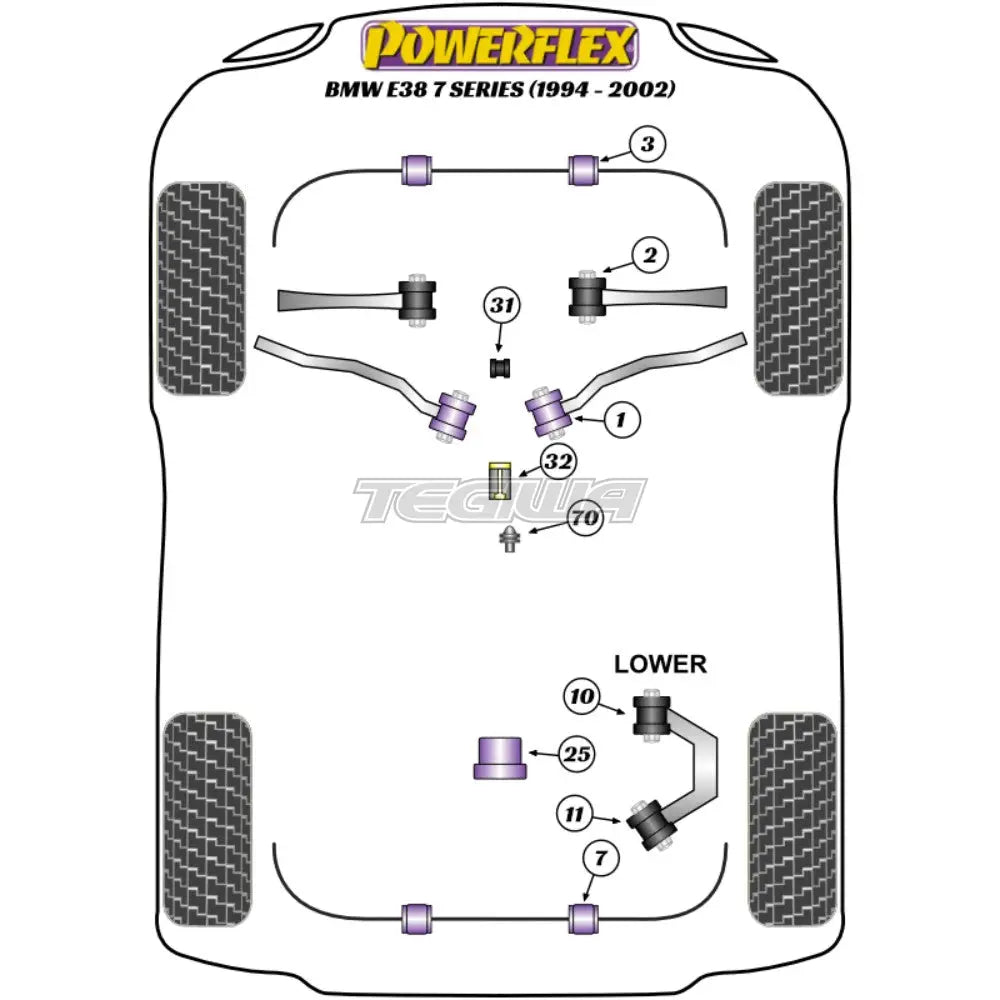 POWERFLEX
BMW E38 7 SERIES (1994 - 2002)

3

2

31

1

32

TEGIWA

70

LOWER

10

25

11

7