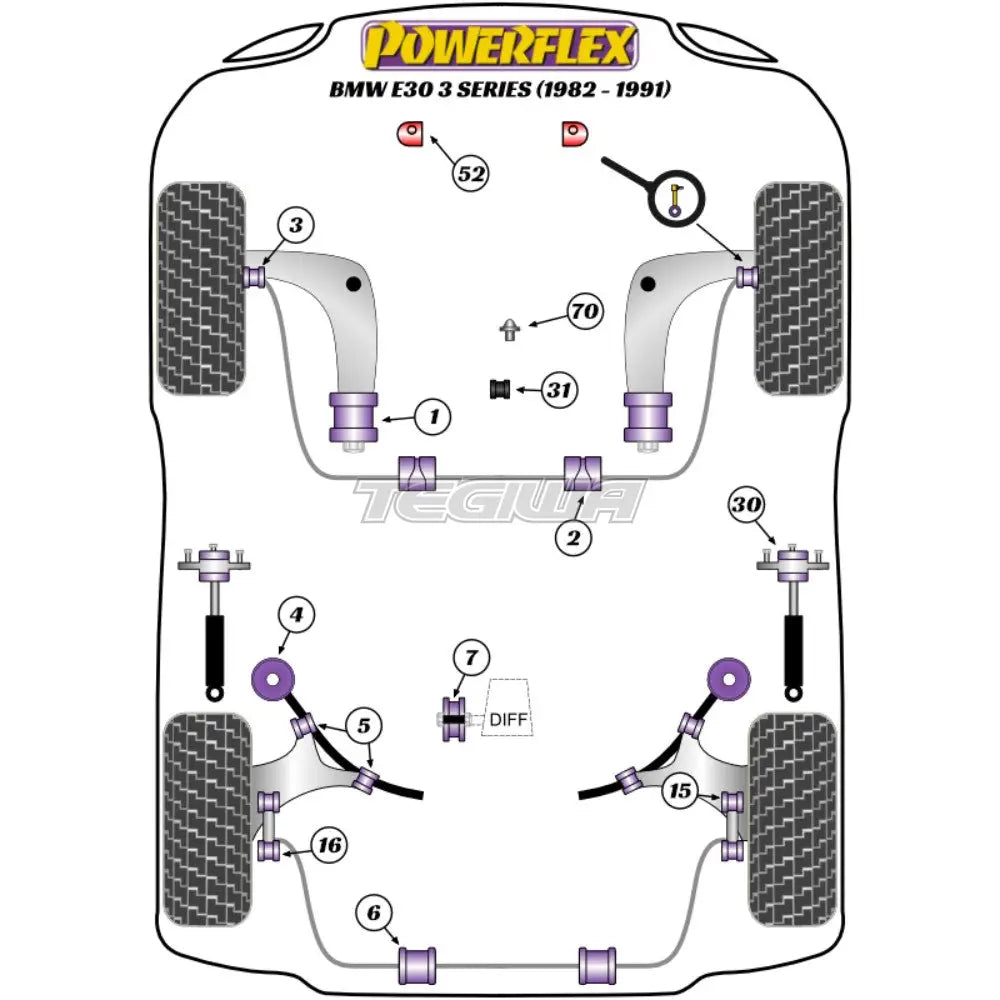 POWERFLEX
BMW E30 3 SERIES (1982 - 1991)

52
3
70
31
1
2
TEGIWA
30
4
7
DIFF
5
15
16
6