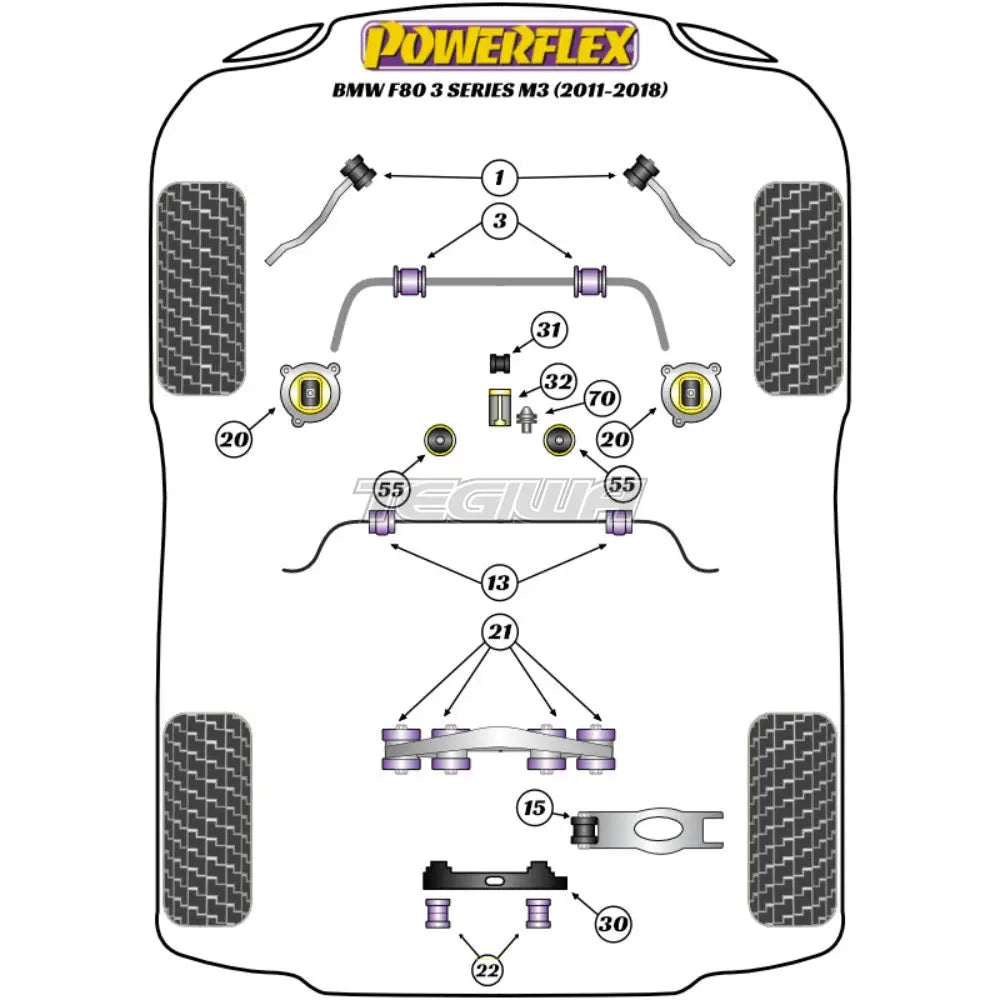 POWERFLEX
BMW F80 3 SERIES M3 (2011-2018)

1
3
31
32
70
20
20
55
55
TEGIWA
13
21
15
30
22