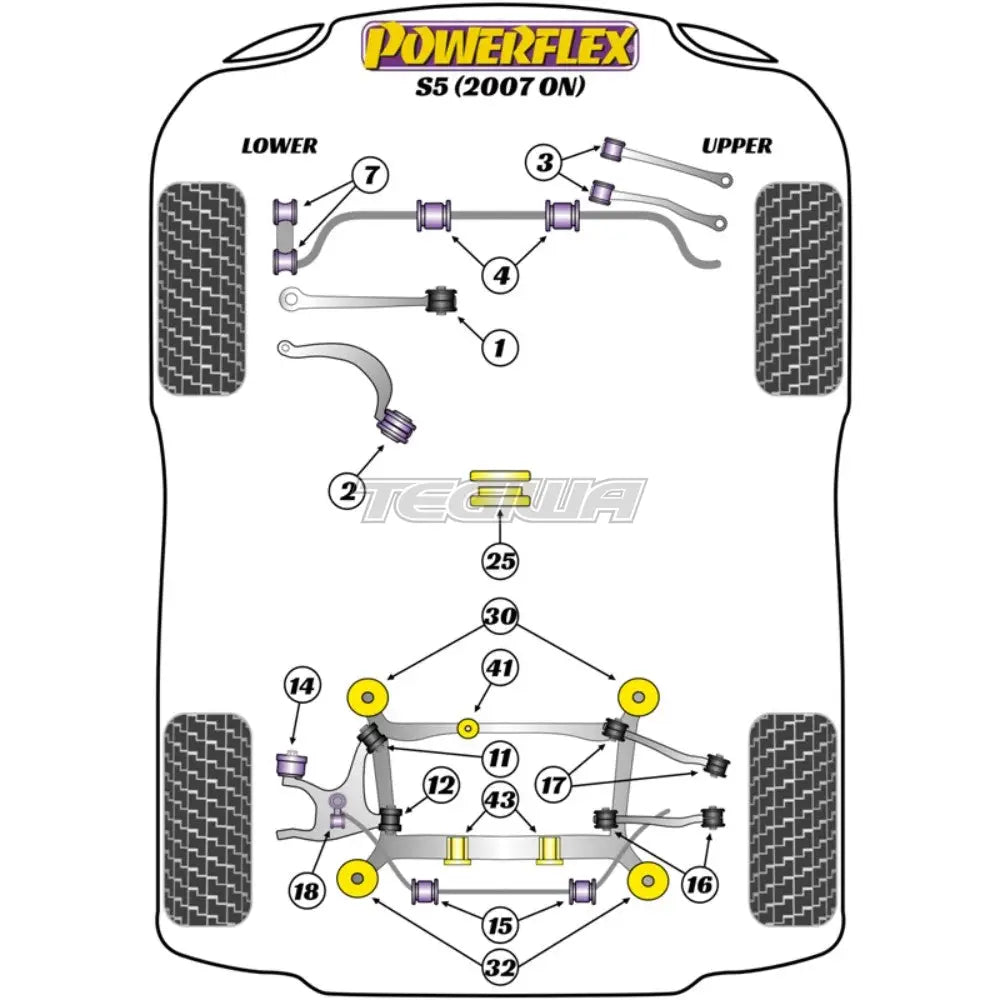 POWERFLEX
S5 (2007 ON)

LOWER

UPPER

7

3

4

1

2

TEGIWA

25

30

41

14

11

12

17

43

18

16

15

32