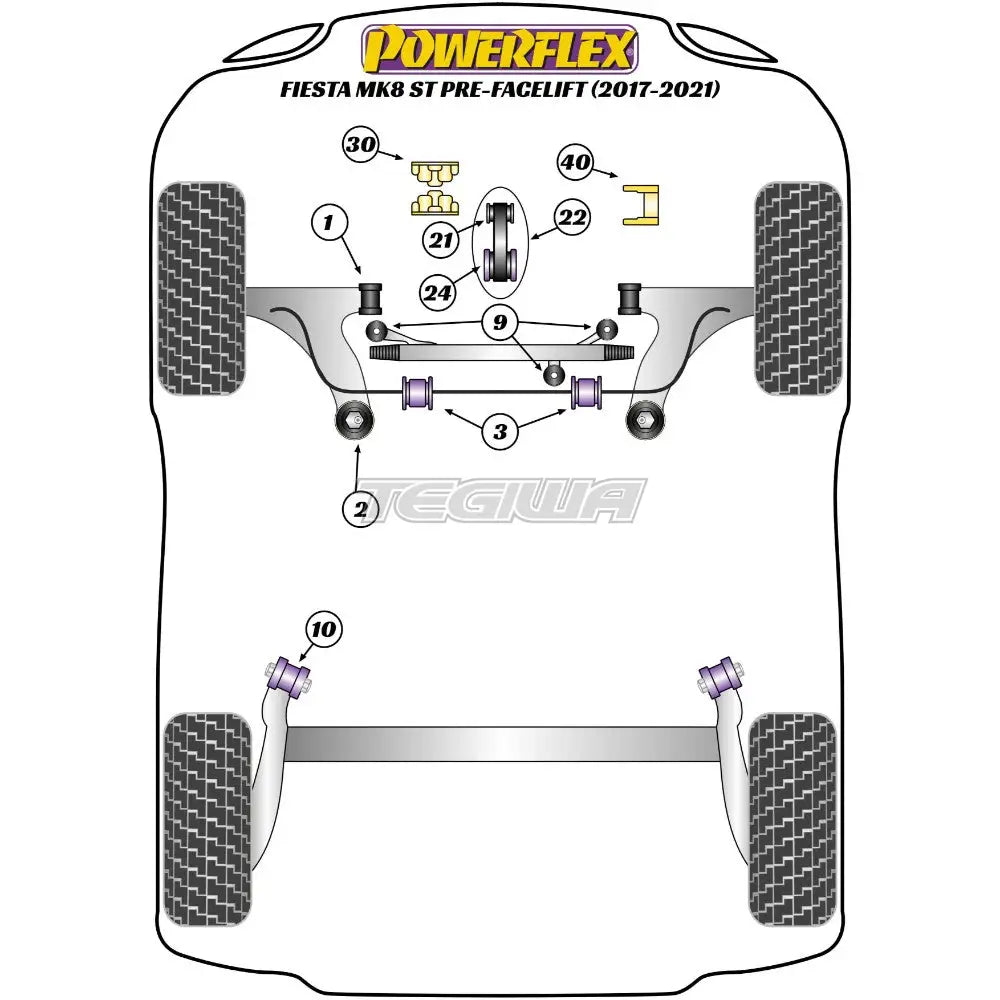 POWERFLEX
FIESTA MK8 ST PRE-FACELIFT (2017-2021)

30
40
1
21
22
24
9
3
2
TEGIWA
10