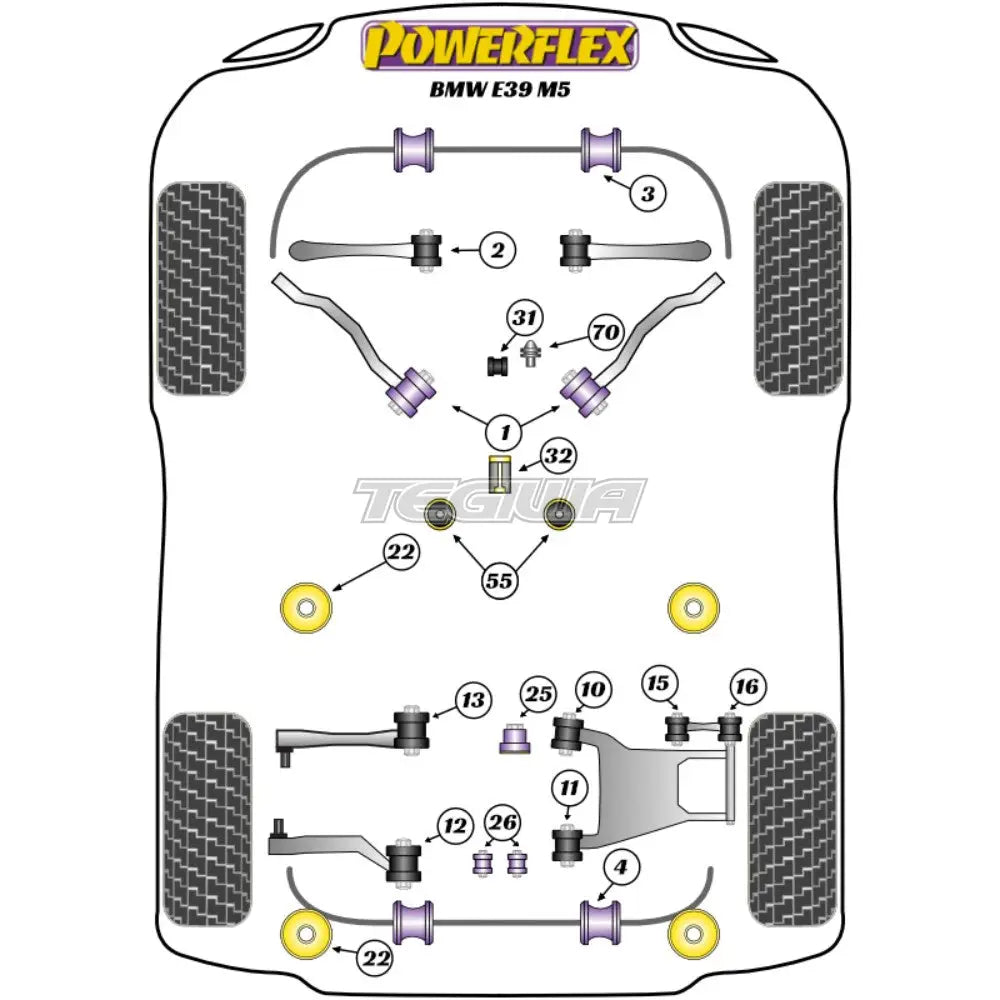 POWERFLEX
BMW E39 M5

3
2
31
70
1
32
TEGIWA
22
55
13
25
10
15
16
11
12
26
4
22