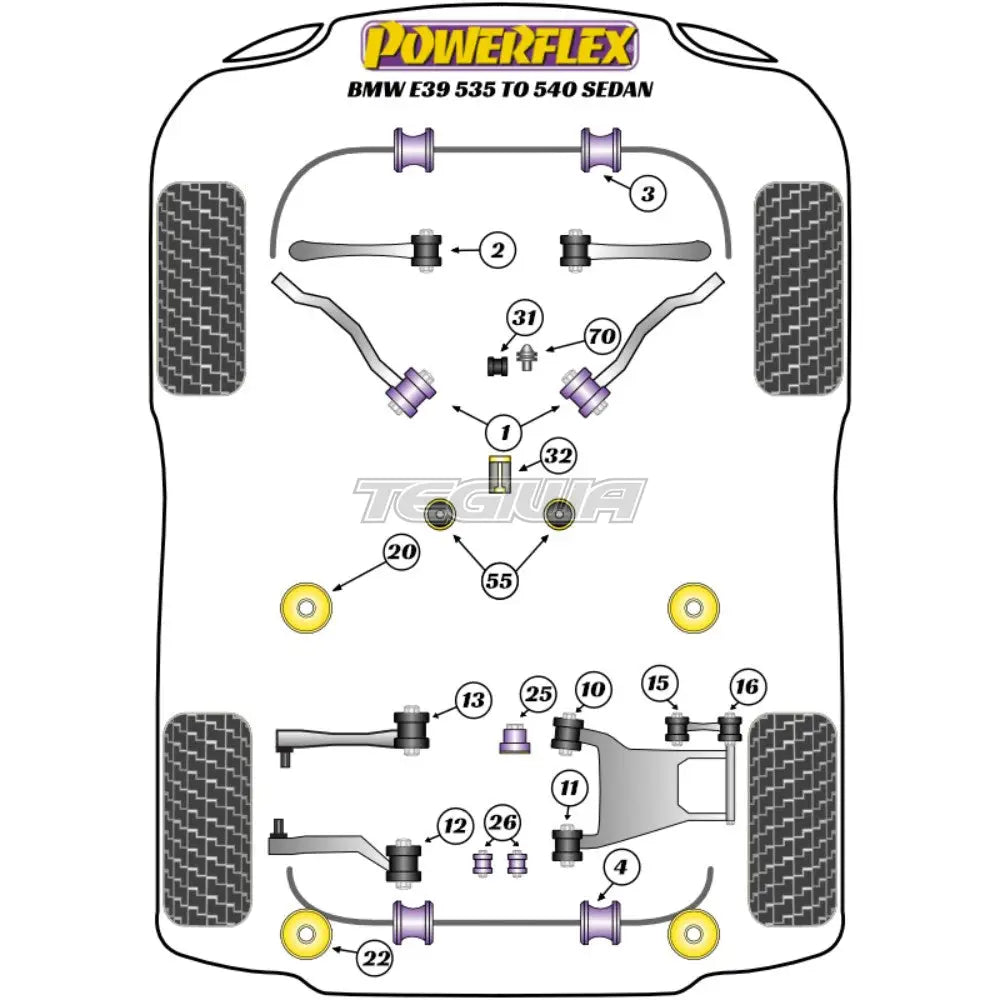 POWERFLEX
BMW E39 535 TO 540 SEDAN

3
2
31
70
1
32
TEGIWA
20
55
13
25
10
15
16
11
12
26
4
22