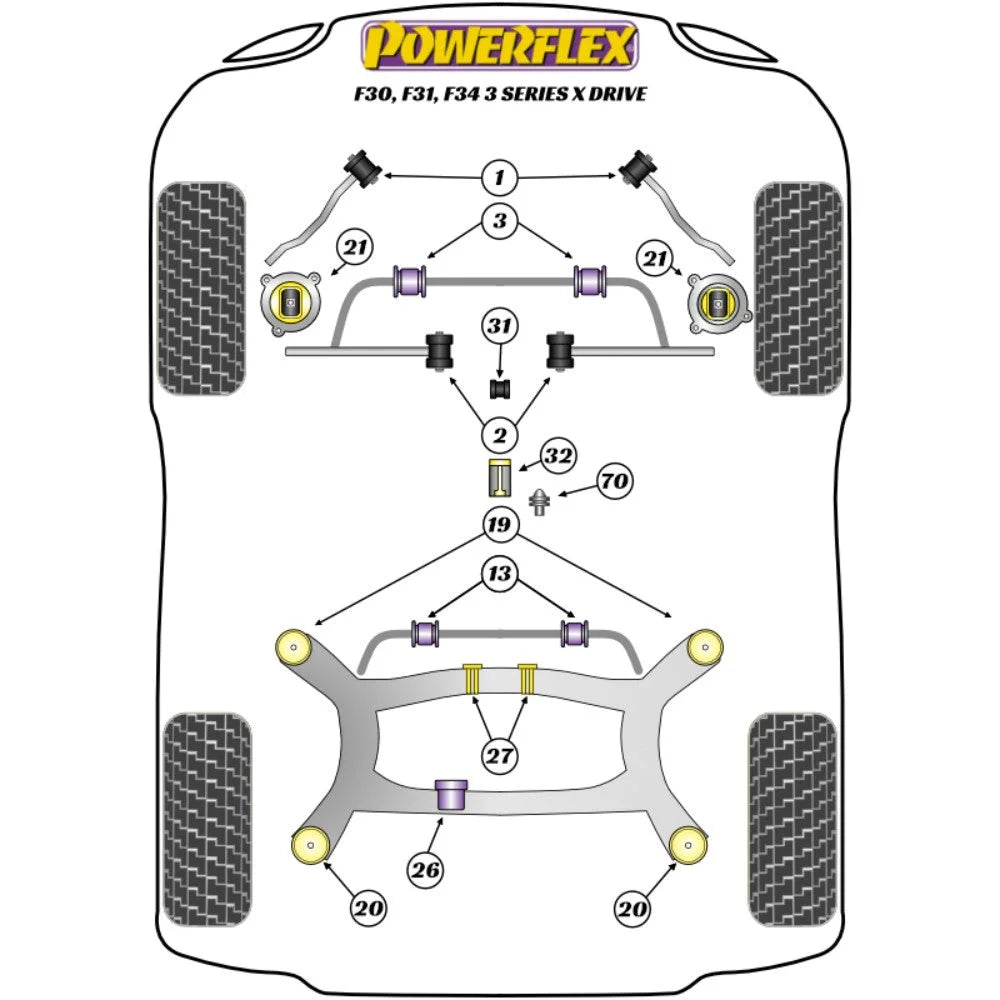 POWERFLEX
F30, F31, F34 3 SERIES X DRIVE

1
3
21
21
31
2
32
70
19
13
27
26
20
20