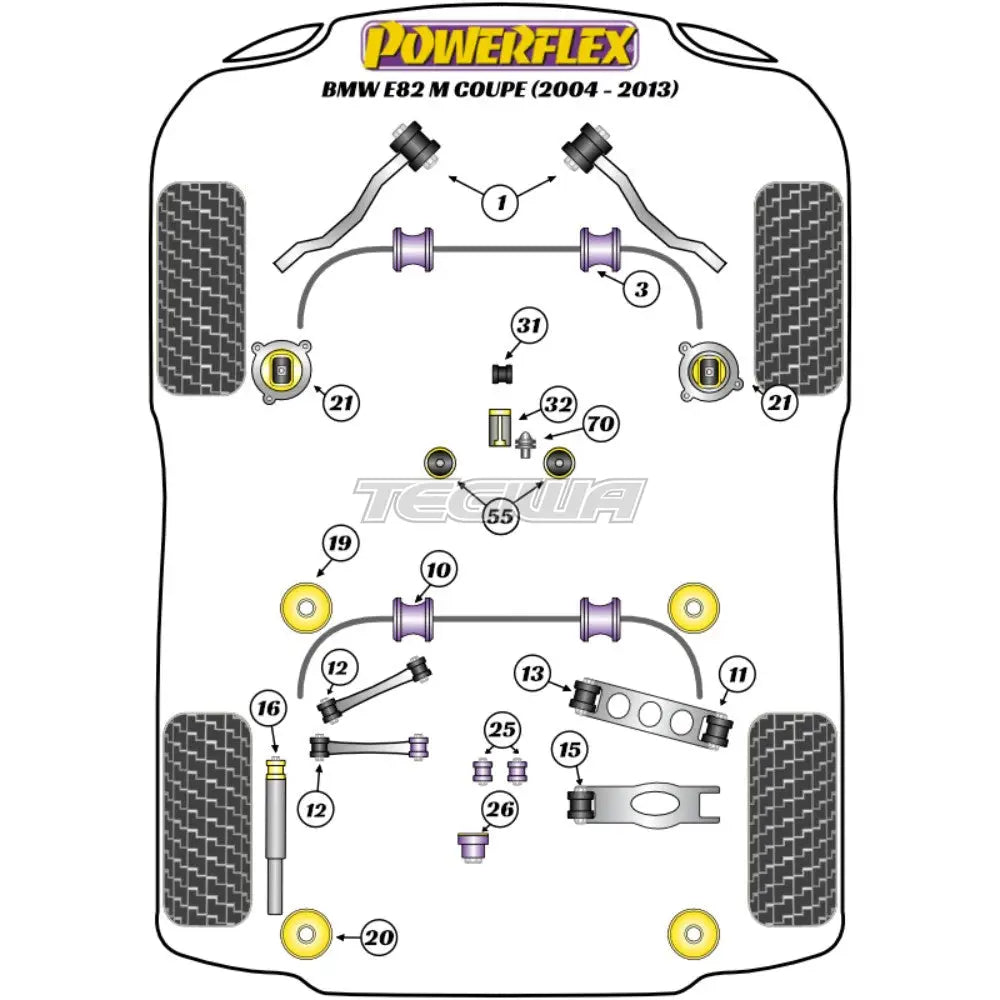 POWERFLEX
BMW E82 M COUPE (2004 - 2013)

1
3
31
21
21
32
70
55
TEGIWA
19
10
12
13
11
16
25
15
12
26
20