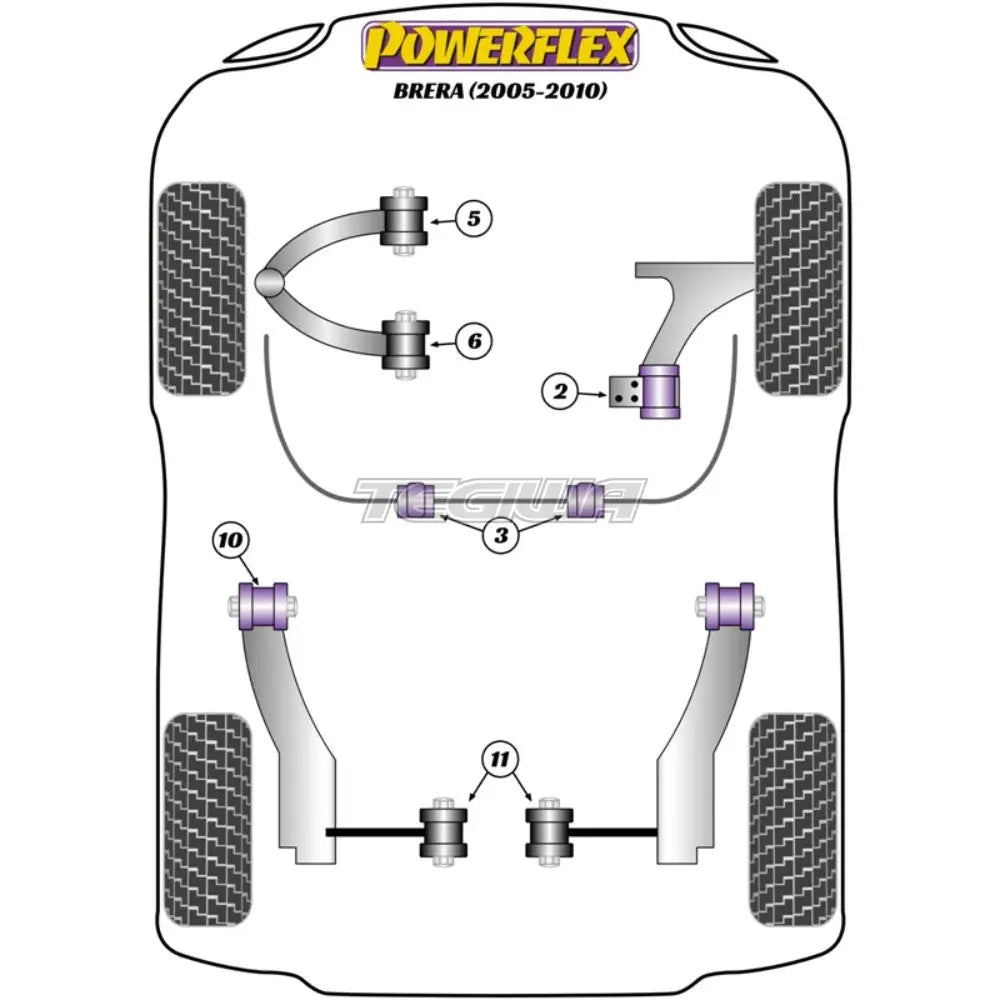 POWERFLEX
BRERA (2005-2010)

5

6

2

TEGIWA

3

10

11