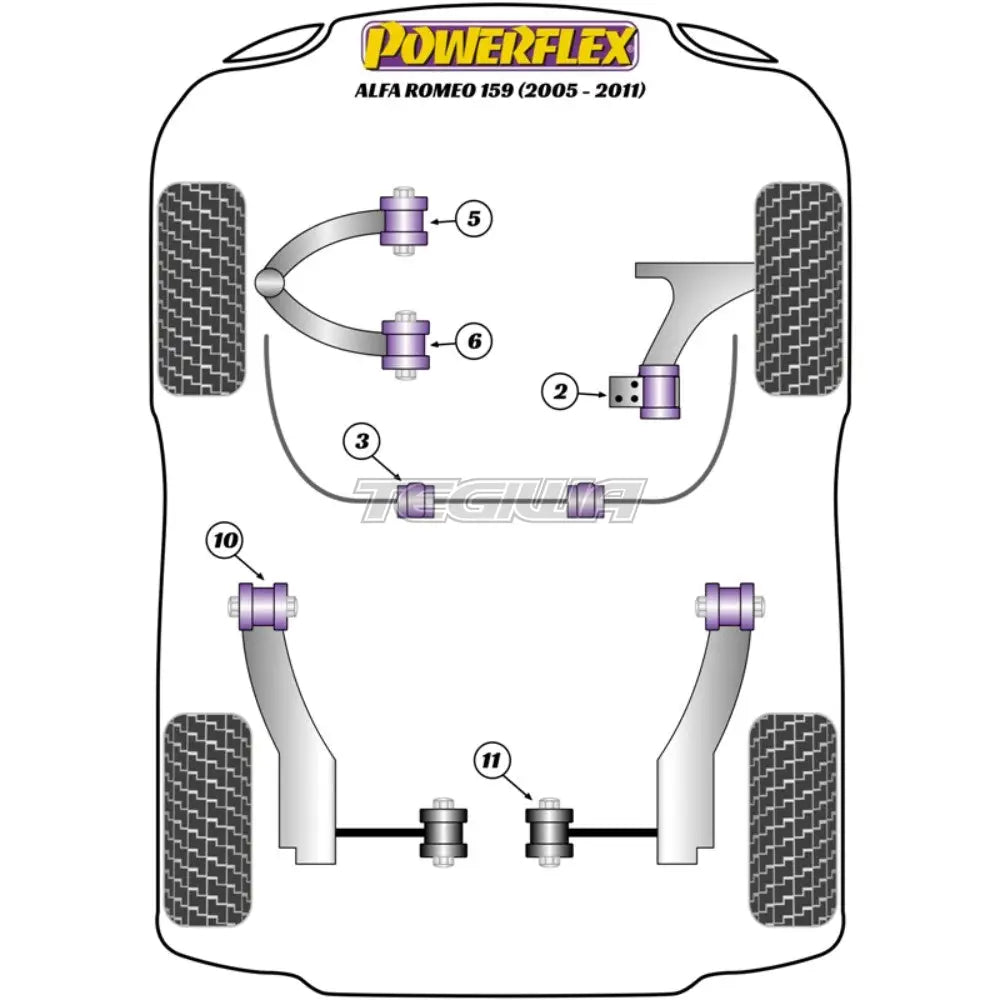 POWERFLEX
ALFA ROMEO 159 (2005 - 2011)

5
6
2
3
TEGIWA
10
11