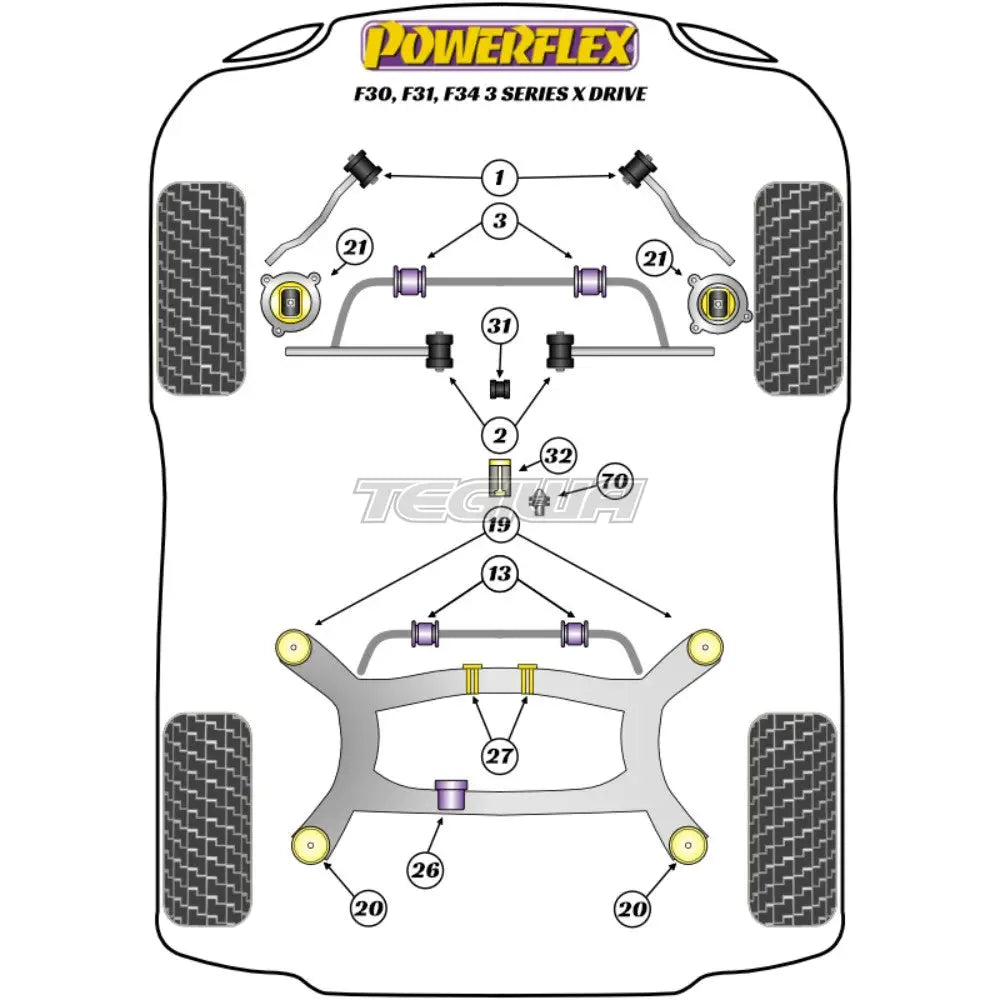 POWERFLEX
F30, F31, F34 3 SERIES X DRIVE

1
3
21
21
31
2
32
70
TEGIWA
19
13
27
26
20
20