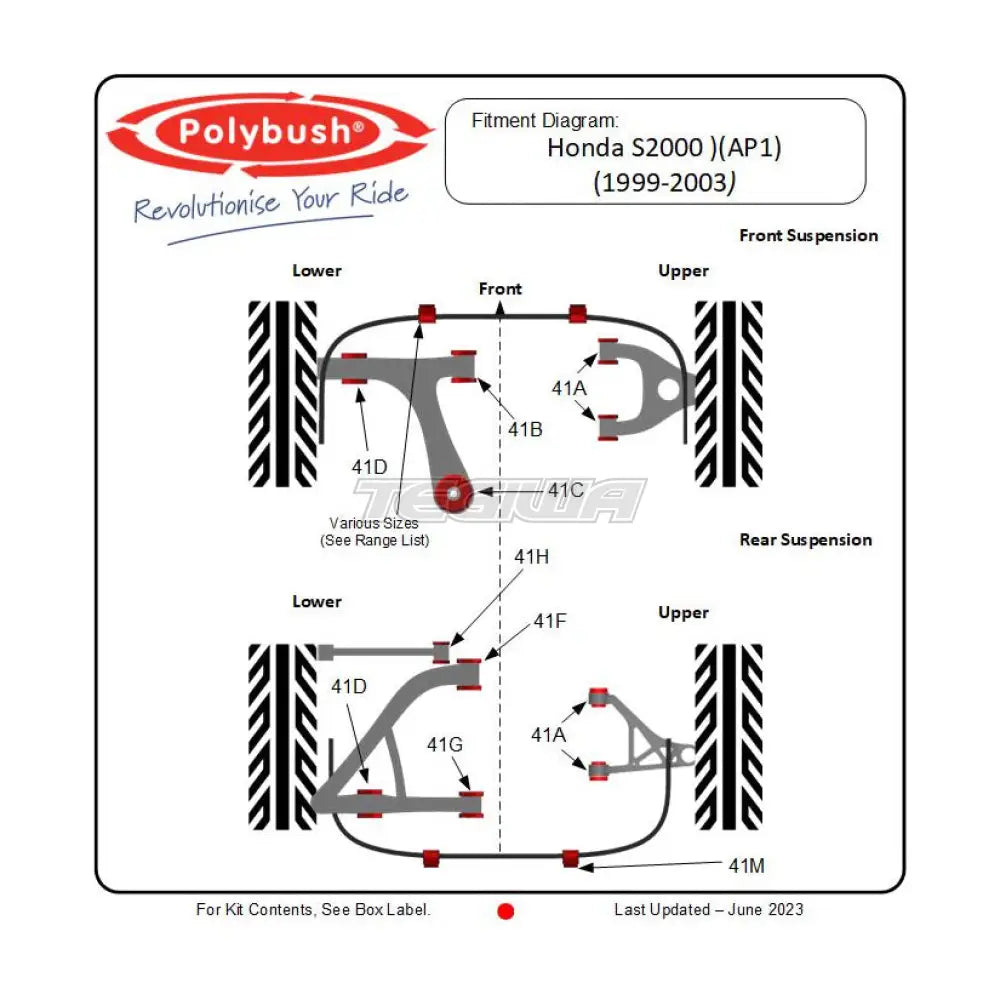 Polybush®

Revolutionise Your Ride

Fitment Diagram:
Honda S2000 )(AP1)
(1999-2003)

Front Suspension

Lower

Front

Upper

41A

41B

41D

41C

TEGIWA

Various Sizes
(See Range List)

Rear Suspension

41H

Lower

41F

Upper

41D

41A

41G

41M

For Kit Contents, See Box Label.

Last Updated – June 2023